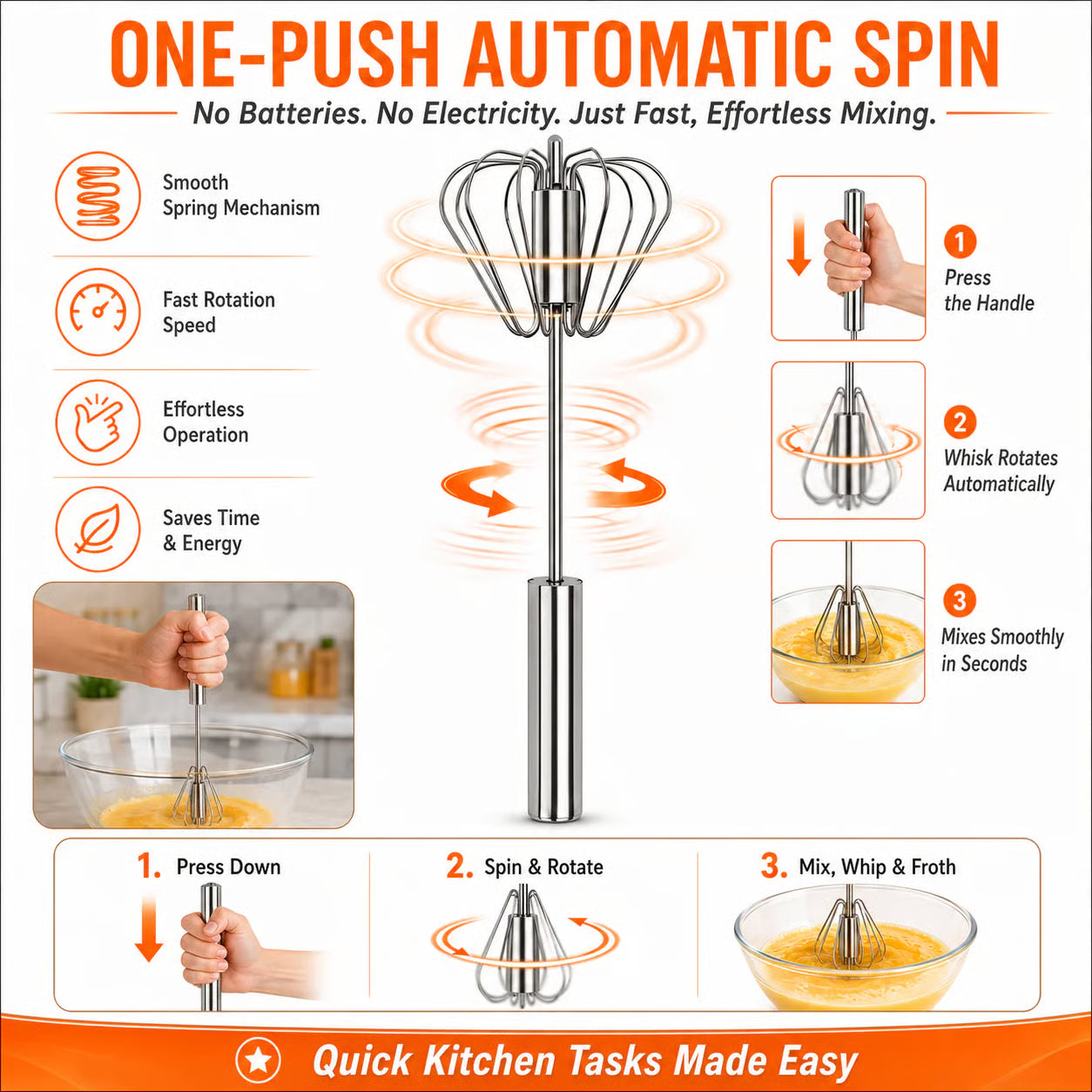 ONE-PUSH AUTOMATIC SPIN

No Batteries. No Electricity. Just Fast, Effortless Mixing.

Smooth Spring Mechanism

Fast Rotation Speed

Effortless Operation

Saves Time & Energy

1 Press the Handle

2 Whisk Rotates Automatically

3 Mixes Smoothly in Seconds

1. Press Down

2. Spin & Rotate

3. Mix, Whip & Froth

Quick Kitchen Tasks Made Easy